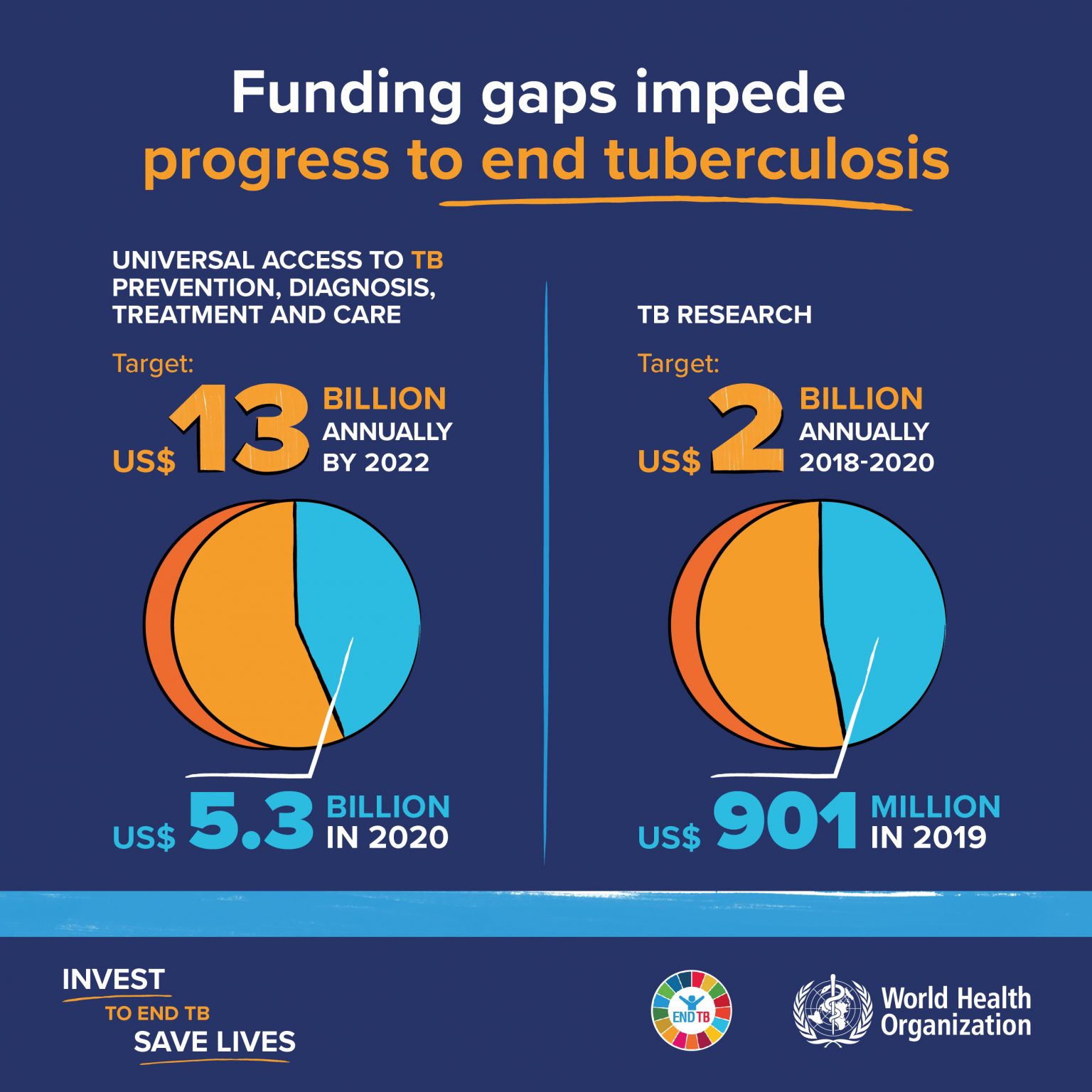 Funding gaps impede
progress to end tuberculosis

UNIVERSAL ACCESS TO TB PREVENTION, DIAGNOSIS, TREATMENT AND CARE

Target:
US$ 13 BILLION ANNUALLY BY 2022

US$ 5.3 BILLION IN 2020

TB RESEARCH

Target:
US$ 2 BILLION ANNUALLY 2018-2020

US$ 901 MILLION IN 2019

INVEST
TO END TB
SAVE LIVES

END TB

World Health Organization