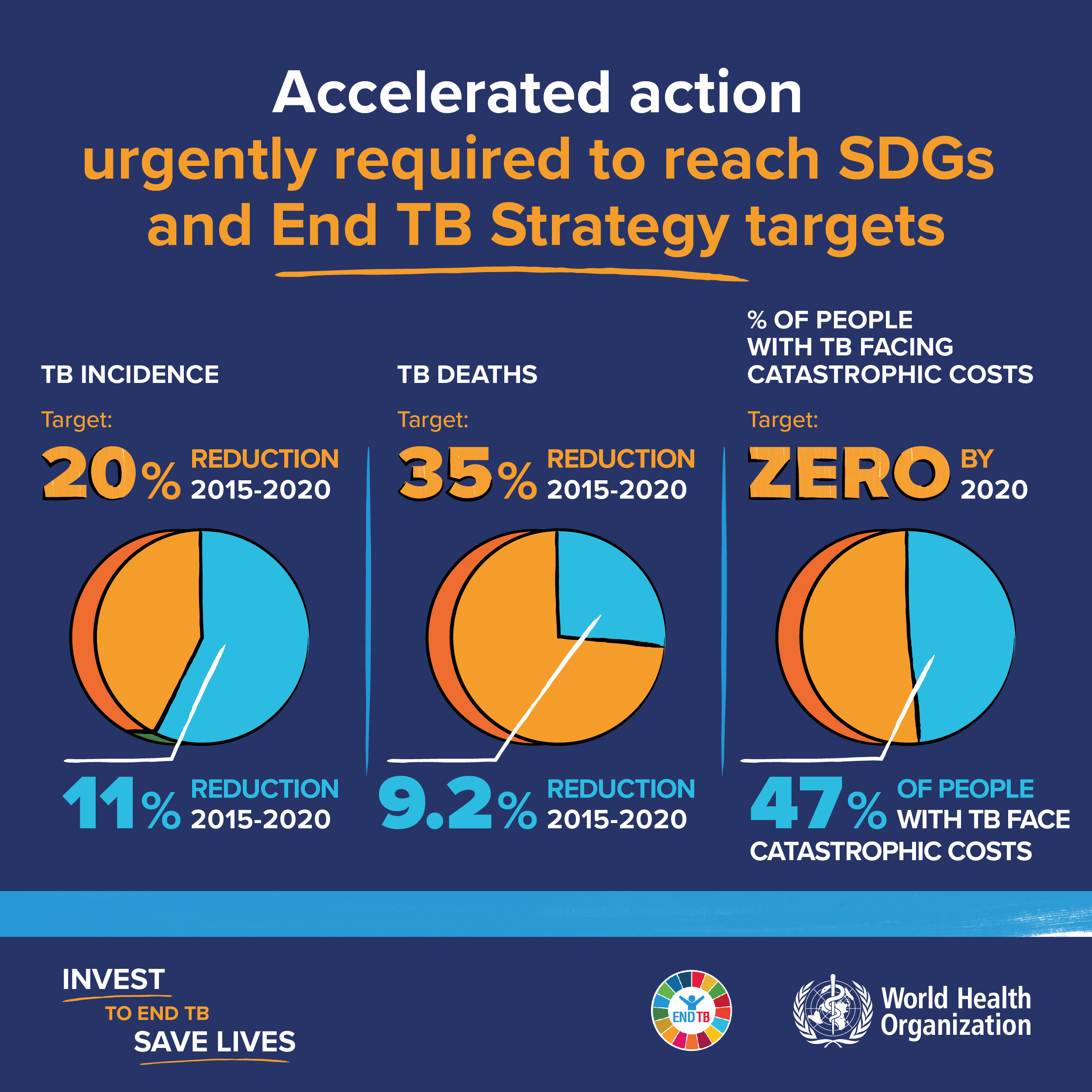 Accelerated action
urgently required to reach SDGs and End TB Strategy targets

TB INCIDENCE

Target:

20% REDUCTION 2015-2020

11% REDUCTION 2015-2020

TB DEATHS

Target:

35% REDUCTION 2015-2020

9.2% REDUCTION 2015-2020

% OF PEOPLE WITH TB FACING CATASTROPHIC COSTS

Target:

ZERO BY 2020

47% OF PEOPLE WITH TB FACE CATASTROPHIC COSTS

INVEST
TO END TB
SAVE LIVES

END TB

World Health Organization