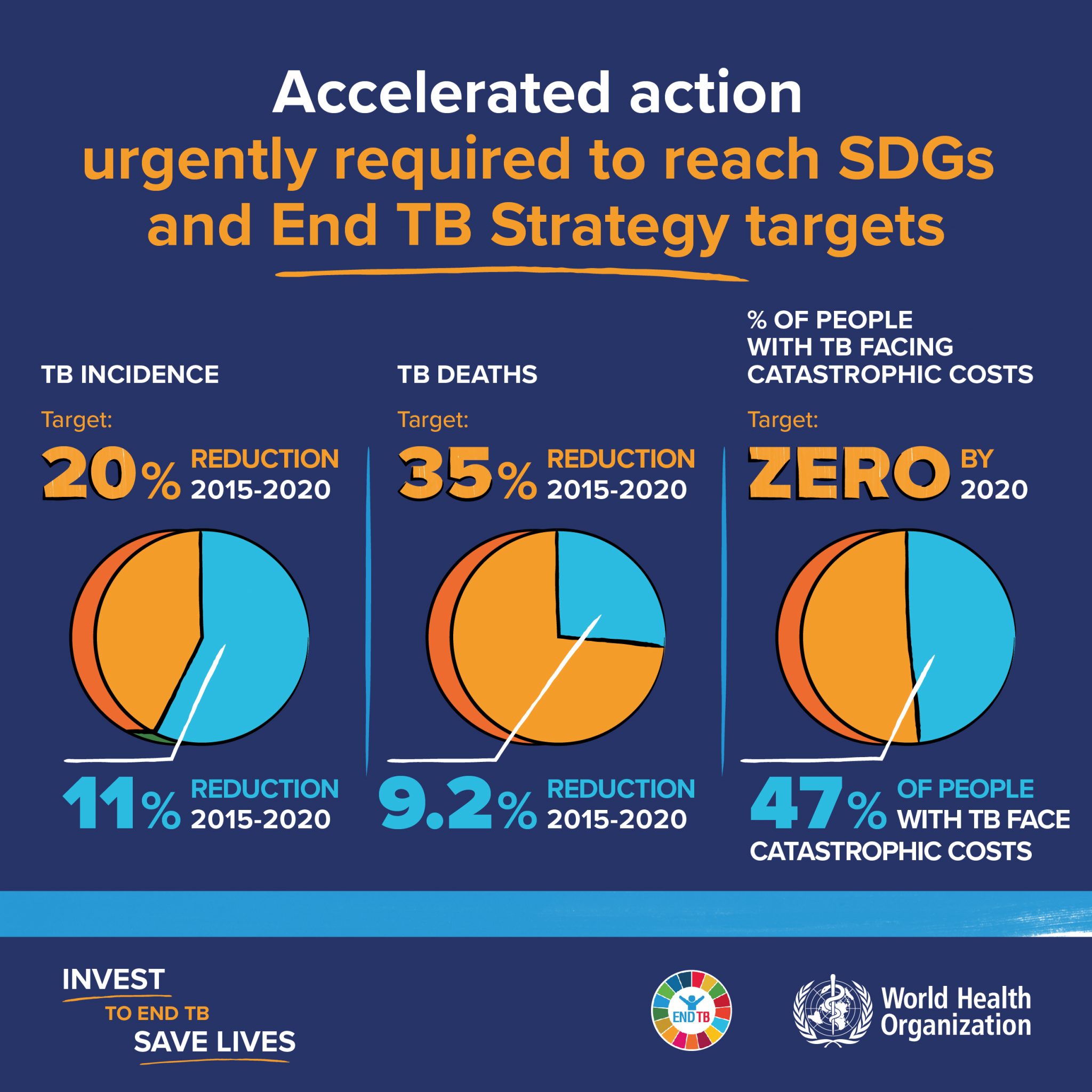 Accelerated action urgently required to reach SDGs and End TB Strategy targets

TB INCIDENCE

Target:

20% REDUCTION 2015-2020

11% REDUCTION 2015-2020

TB DEATHS

Target:

35% REDUCTION 2015-2020

9.2% REDUCTION 2015-2020

% OF PEOPLE WITH TB FACING CATASTROPHIC COSTS

Target:

ZERO BY 2020

47% OF PEOPLE WITH TB FACE CATASTROPHIC COSTS

INVEST TO END TB SAVE LIVES

END TB

World Health Organization