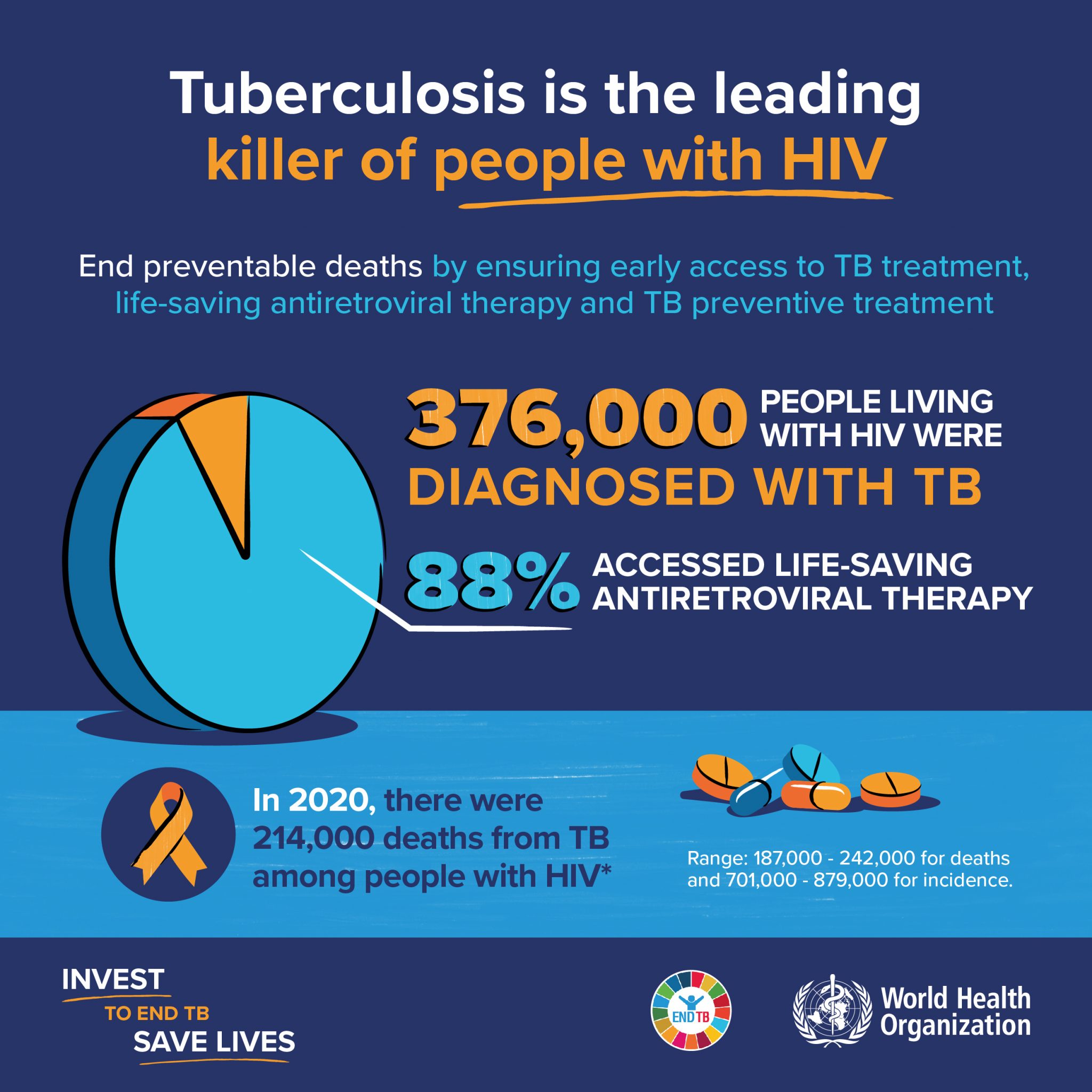 Tuberculosis is the leading killer of people with HIV

End preventable deaths by ensuring early access to TB treatment, life-saving antiretroviral therapy and TB preventive treatment

376,000 PEOPLE LIVING WITH HIV WERE DIAGNOSED WITH TB

88% ACCESSED LIFE-SAVING ANTIRETROVIRAL THERAPY

In 2020, there were 214,000 deaths from TB among people with HIV*

Range: 187,000 - 242,000 for deaths and 701,000 - 879,000 for incidence.

INVEST TO END TB SAVE LIVES

END TB

World Health Organization