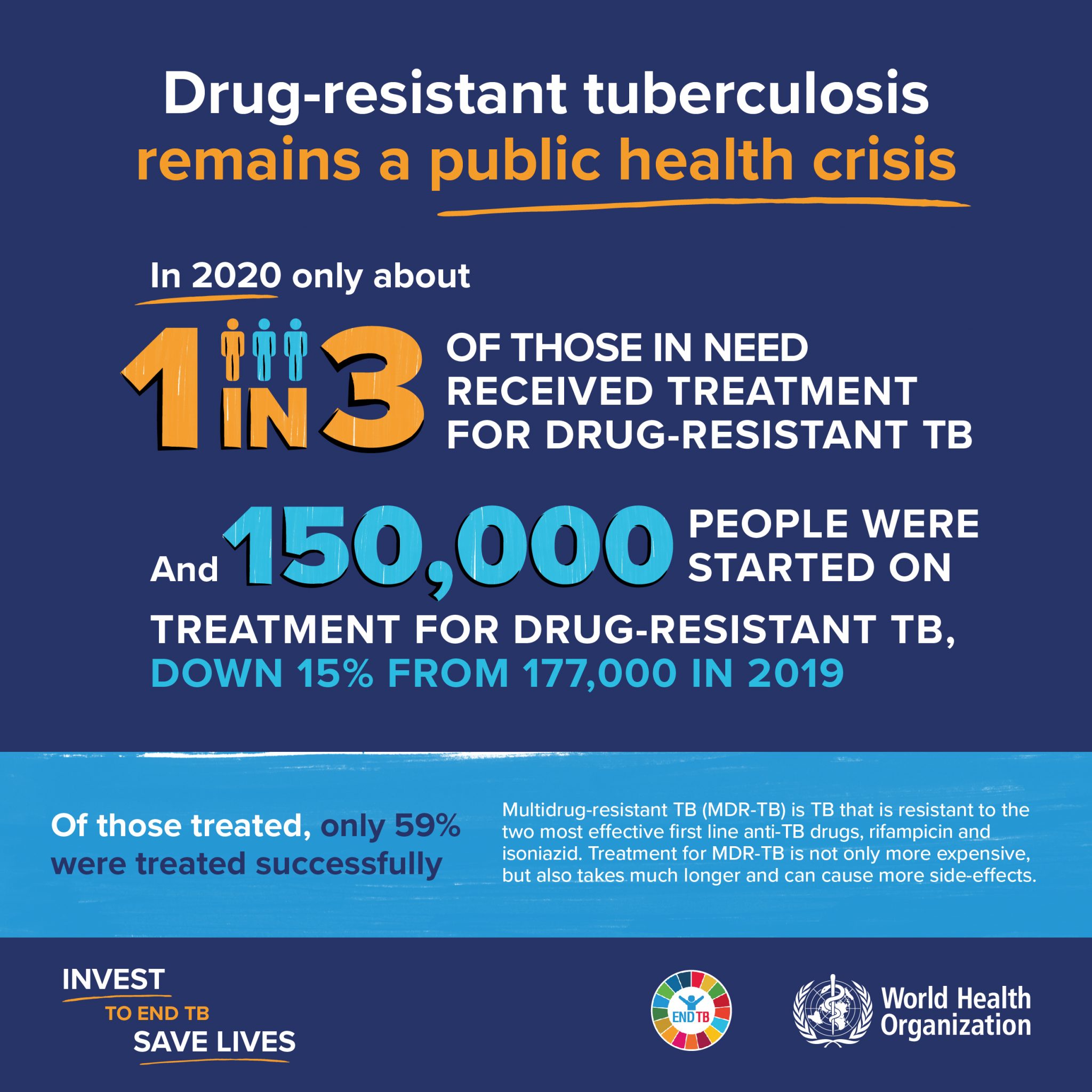 Drug-resistant tuberculosis remains a public health crisis

In 2020 only about

1 IN 3 OF THOSE IN NEED RECEIVED TREATMENT FOR DRUG-RESISTANT TB

And 150,000 PEOPLE WERE STARTED ON TREATMENT FOR DRUG-RESISTANT TB, DOWN 15% FROM 177,000 IN 2019

Of those treated, only 59% were treated successfully

Multidrug-resistant TB (MDR-TB) is TB that is resistant to the two most effective first line anti-TB drugs, rifampicin and isoniazid. Treatment for MDR-TB is not only more expensive, but also takes much longer and can cause more side-effects.

INVEST TO END TB SAVE LIVES

END TB

World Health Organization