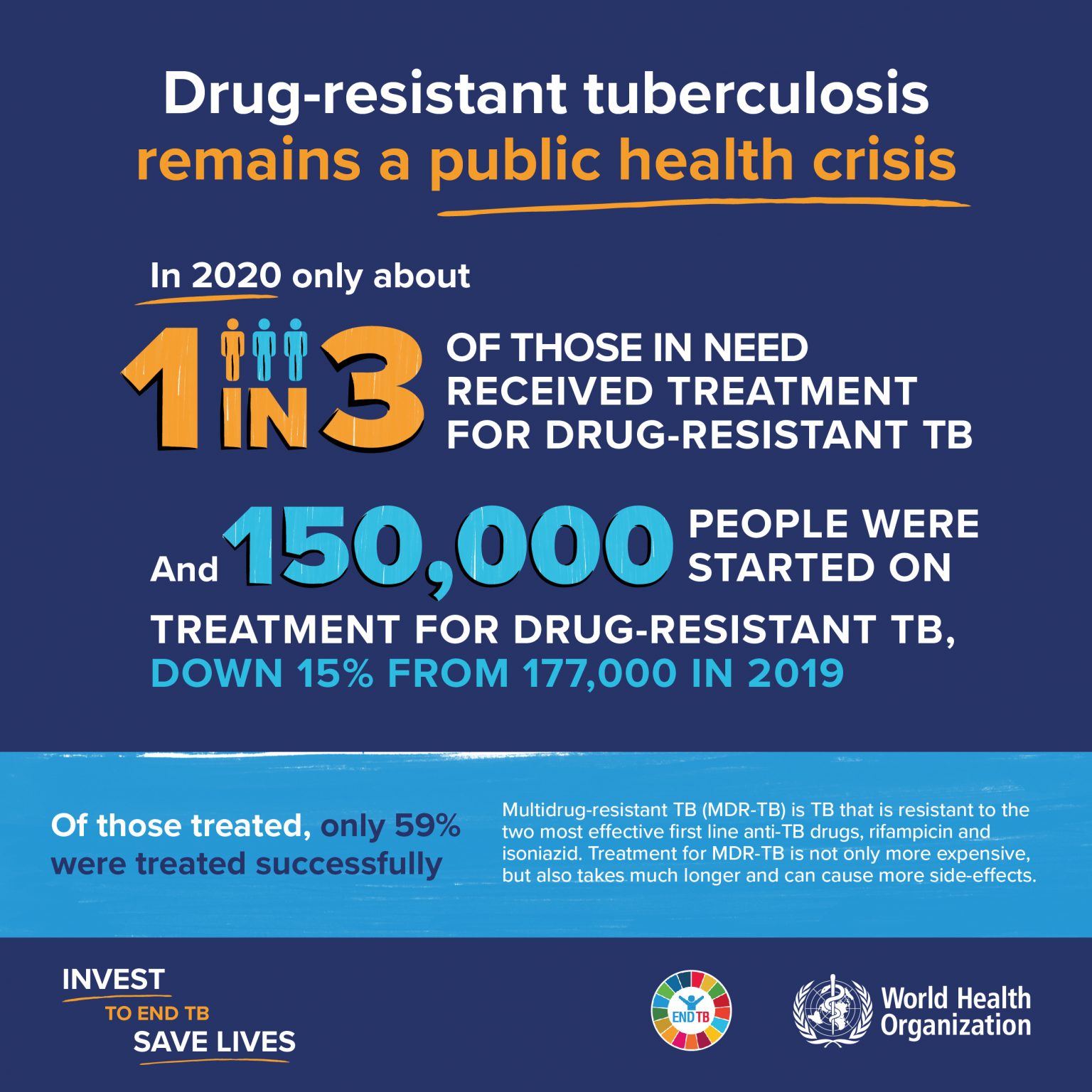 Drug-resistant tuberculosis remains a public health crisis

In 2020 only about

1 IN 3 OF THOSE IN NEED RECEIVED TREATMENT FOR DRUG-RESISTANT TB

And 150,000 PEOPLE WERE STARTED ON TREATMENT FOR DRUG-RESISTANT TB, DOWN 15% FROM 177,000 IN 2019

Of those treated, only 59% were treated successfully

Multidrug-resistant TB (MDR-TB) is TB that is resistant to the two most effective first line anti-TB drugs, rifampicin and isoniazid. Treatment for MDR-TB is not only more expensive, but also takes much longer and can cause more side-effects.

INVEST TO END TB SAVE LIVES

END TB

World Health Organization