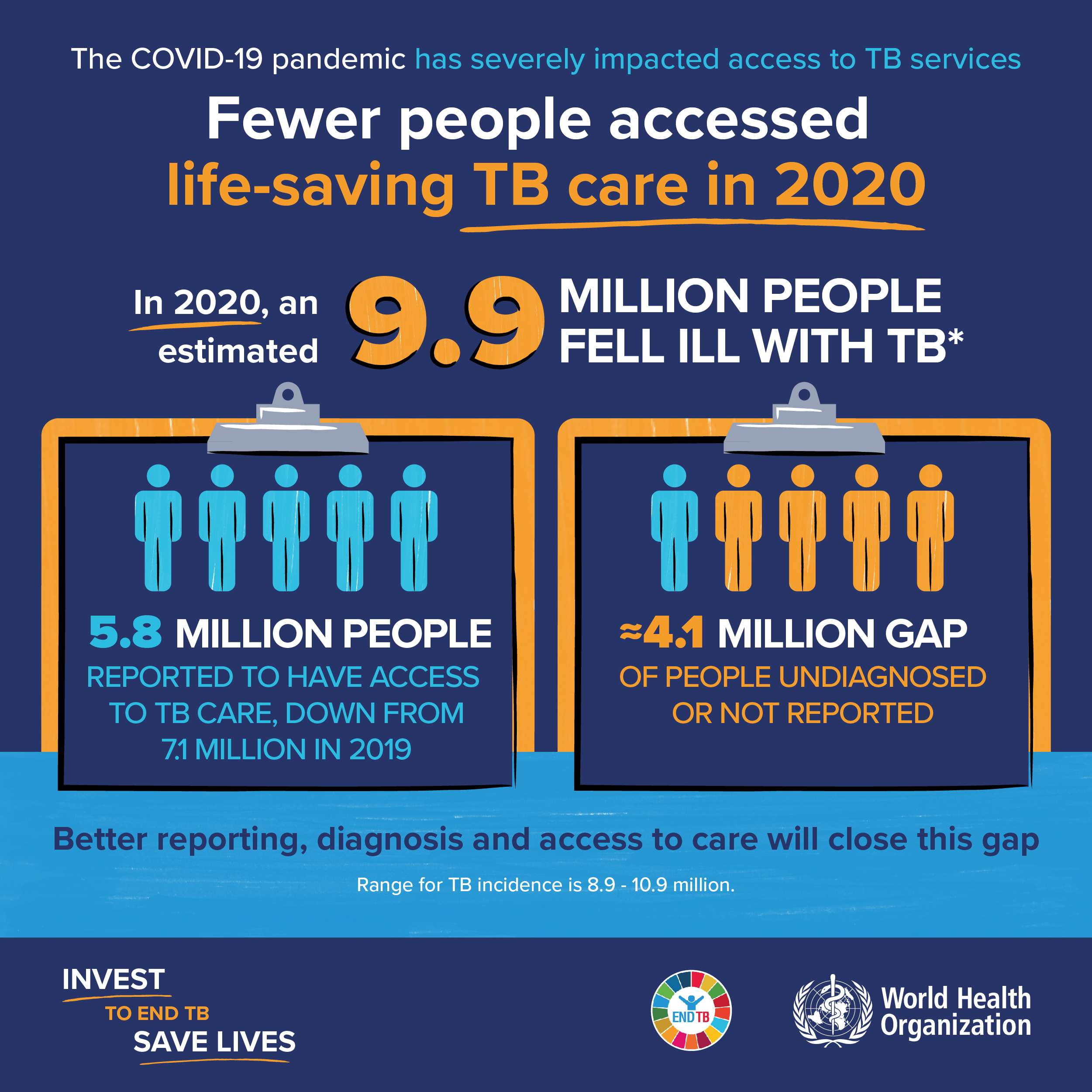 The COVID-19 pandemic has severely impacted access to TB services

Fewer people accessed life-saving TB care in 2020

In 2020, an estimated 9.9 MILLION PEOPLE FELL ILL WITH TB*

5.8 MILLION PEOPLE
REPORTED TO HAVE ACCESS TO TB CARE, DOWN FROM 7.1 MILLION IN 2019

≈4.1 MILLION GAP
OF PEOPLE UNDIAGNOSED OR NOT REPORTED

Better reporting, diagnosis and access to care will close this gap

Range for TB incidence is 8.9 - 10.9 million.

INVEST
TO END TB
SAVE LIVES

END TB

World Health Organization