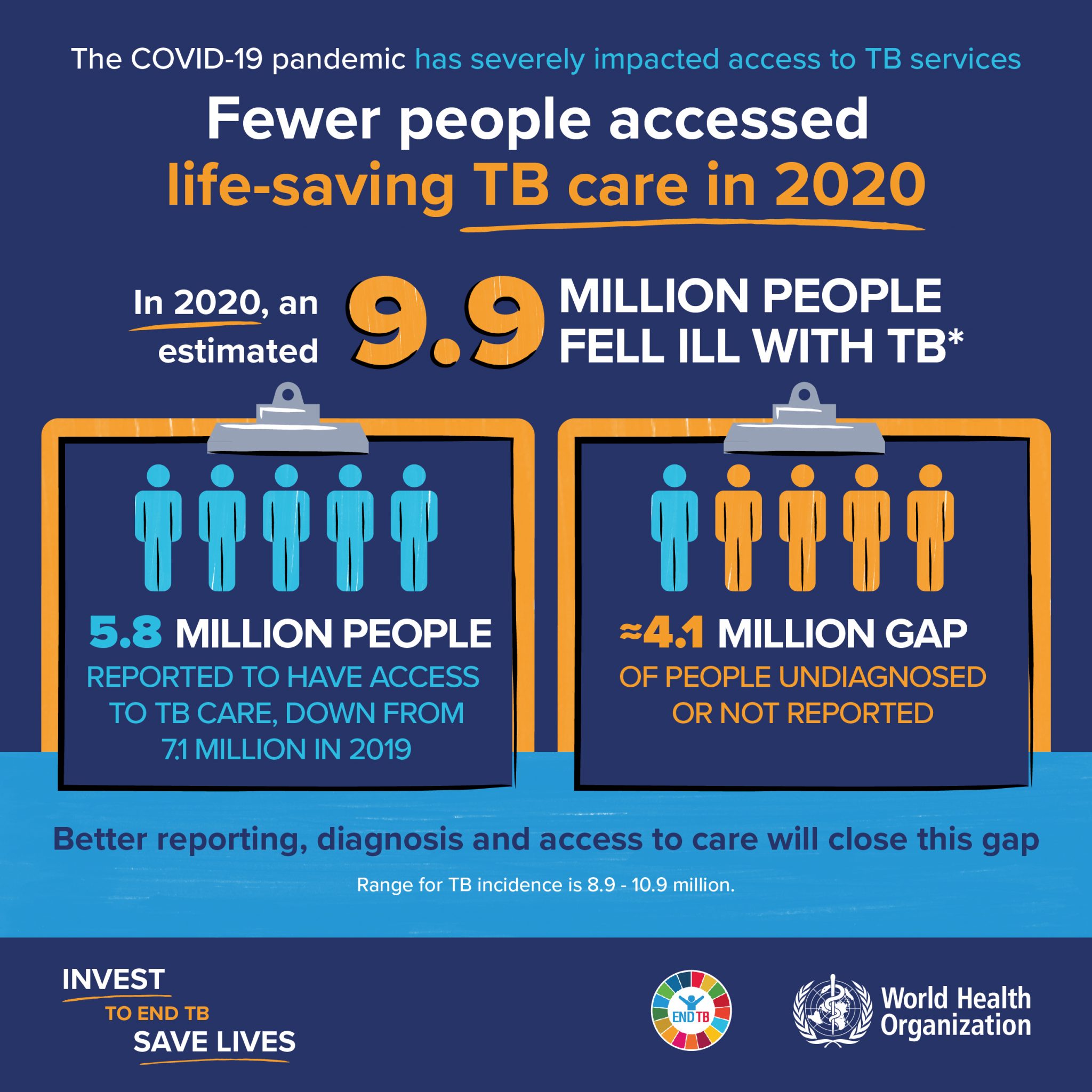 The COVID-19 pandemic has severely impacted access to TB services

Fewer people accessed life-saving TB care in 2020

In 2020, an estimated 9.9 MILLION PEOPLE FELL ILL WITH TB*

5.8 MILLION PEOPLE REPORTED TO HAVE ACCESS TO TB CARE, DOWN FROM 7.1 MILLION IN 2019

≈4.1 MILLION GAP OF PEOPLE UNDIAGNOSED OR NOT REPORTED

Better reporting, diagnosis and access to care will close this gap

Range for TB incidence is 8.9 - 10.9 million.

INVEST TO END TB SAVE LIVES

END TB

World Health Organization