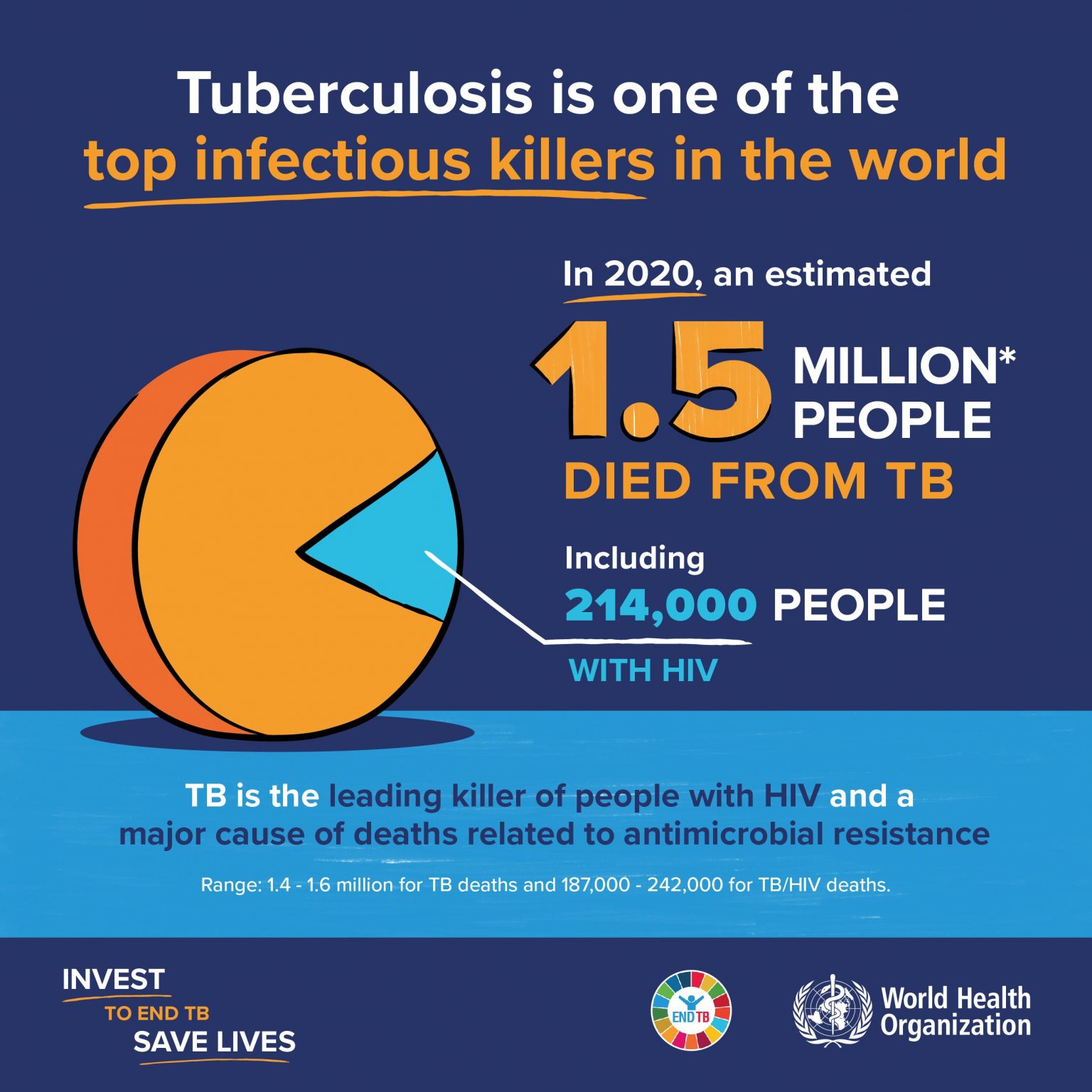 Tuberculosis is one of the top infectious killers in the world

In 2020, an estimated

1.5 MILLION* PEOPLE DIED FROM TB

Including 214,000 PEOPLE WITH HIV

TB is the leading killer of people with HIV and a major cause of deaths related to antimicrobial resistance

Range: 1.4 - 1.6 million for TB deaths and 187,000 - 242,000 for TB/HIV deaths.

INVEST TO END TB SAVE LIVES

END TB

World Health Organization